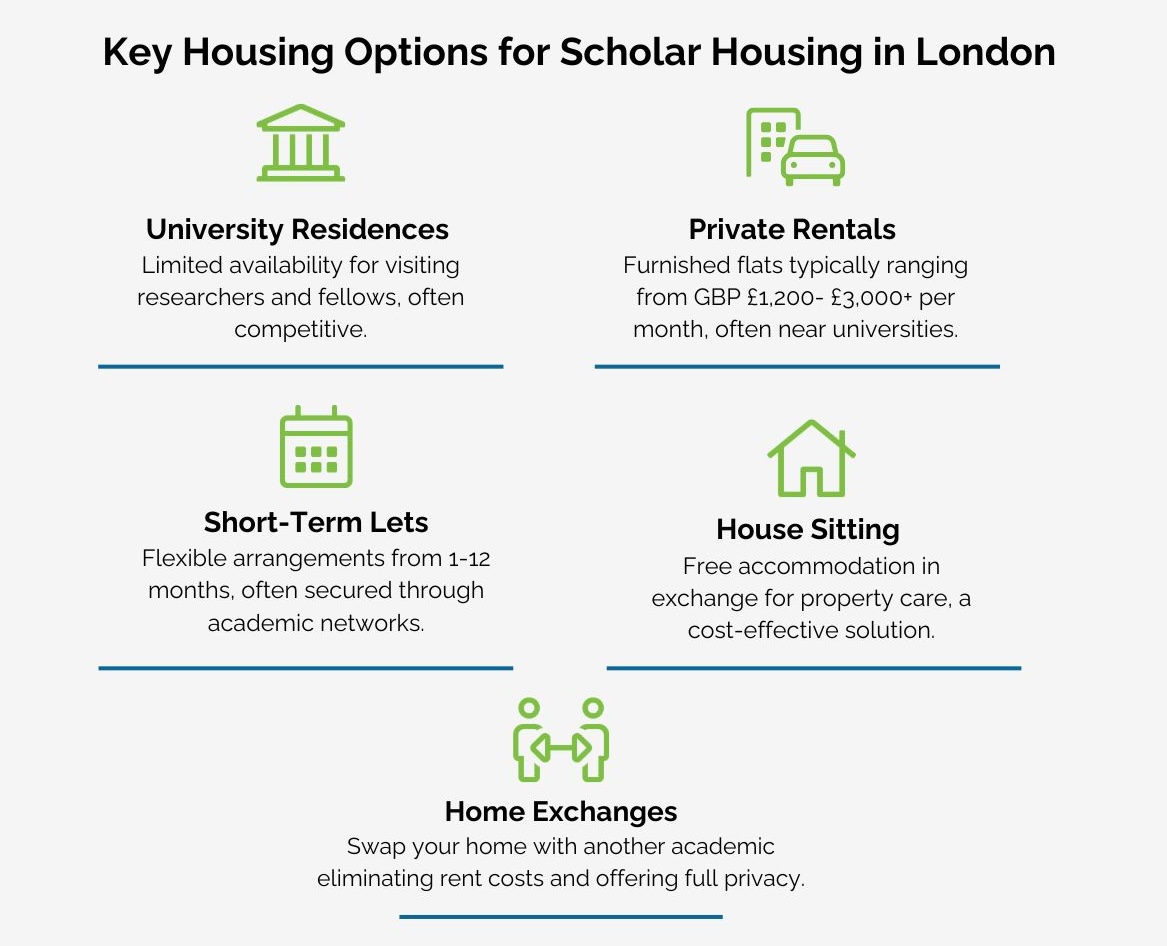 Key Housing Options for Scholar Housing in London

University Residences
Limited availability for visiting researchers and fellows, often competitive.

Private Rentals
Furnished flats typically ranging from GBP £1,200- £3,000+ per month, often near universities.

Short-Term Lets
Flexible arrangements from 1-12 months, often secured through academic networks.

House Sitting
Free accommodation in exchange for property care, a cost-effective solution.

Home Exchanges
Swap your home with another academic eliminating rent costs and offering full privacy.